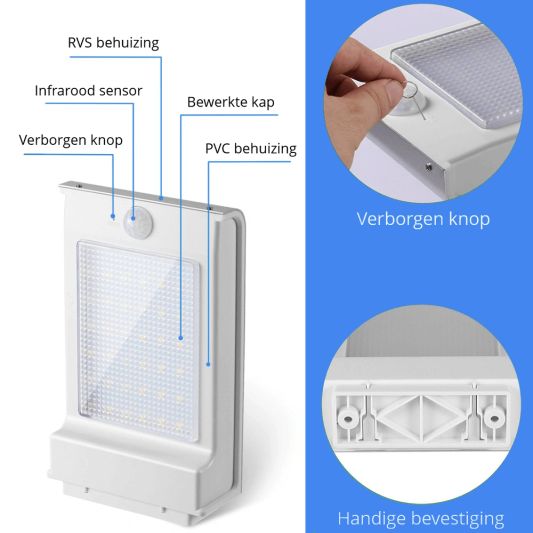 RVS behuizing

Infrarood sensor

Bewerkte kap

Verborgen knop

PVC behuizing

Verborgen knop

Handige bevestiging